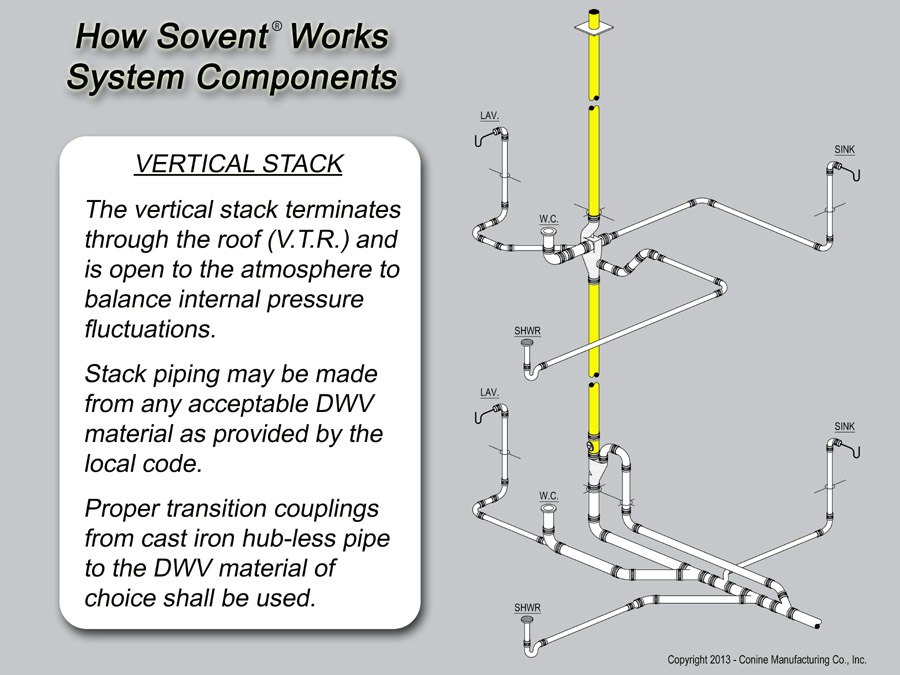 How Sovent® Works
System Components

VERTICAL STACK

The vertical stack terminates through the roof (V.T.R.) and is open to the atmosphere to balance internal pressure fluctuations.

Stack piping may be made from any acceptable DWV material as provided by the local code.

Proper transition couplings from cast iron hub-less pipe to the DWV material of choice shall be used.

LAV.
SINK
W.C.
SHWR
LAV.
SINK
W.C.
SHWR

Copyright 2013 - Conine Manufacturing Co., Inc.