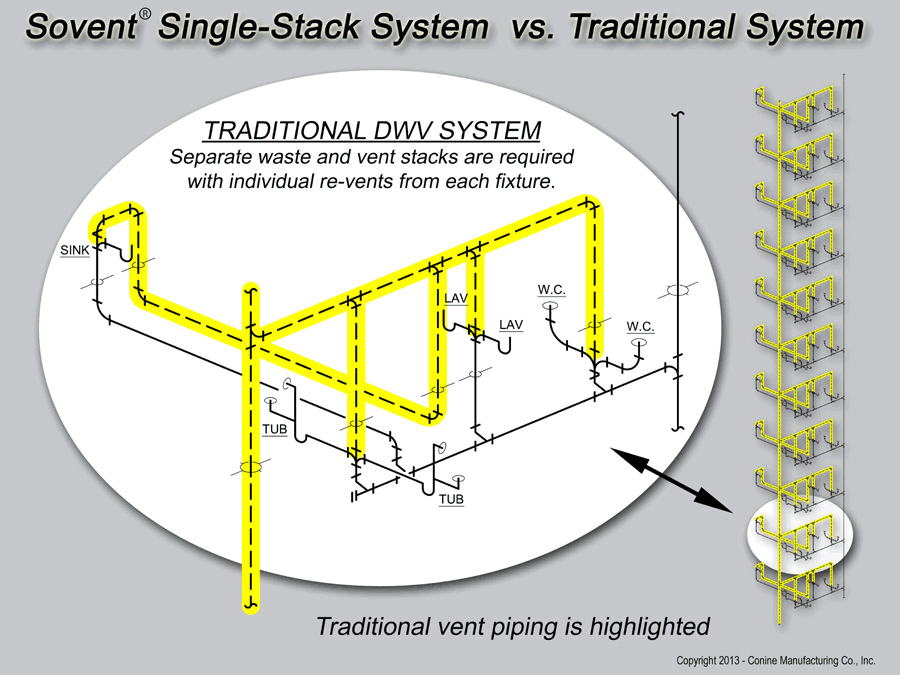 Sovent® Single-Stack System vs. Traditional System

TRADITIONAL DWV SYSTEM

Separate waste and vent stacks are required with individual re-vents from each fixture.

SINK

LAV

LAV

W.C.

W.C.

TUB

TUB

Traditional vent piping is highlighted

Copyright 2013 - Conine Manufacturing Co., Inc.